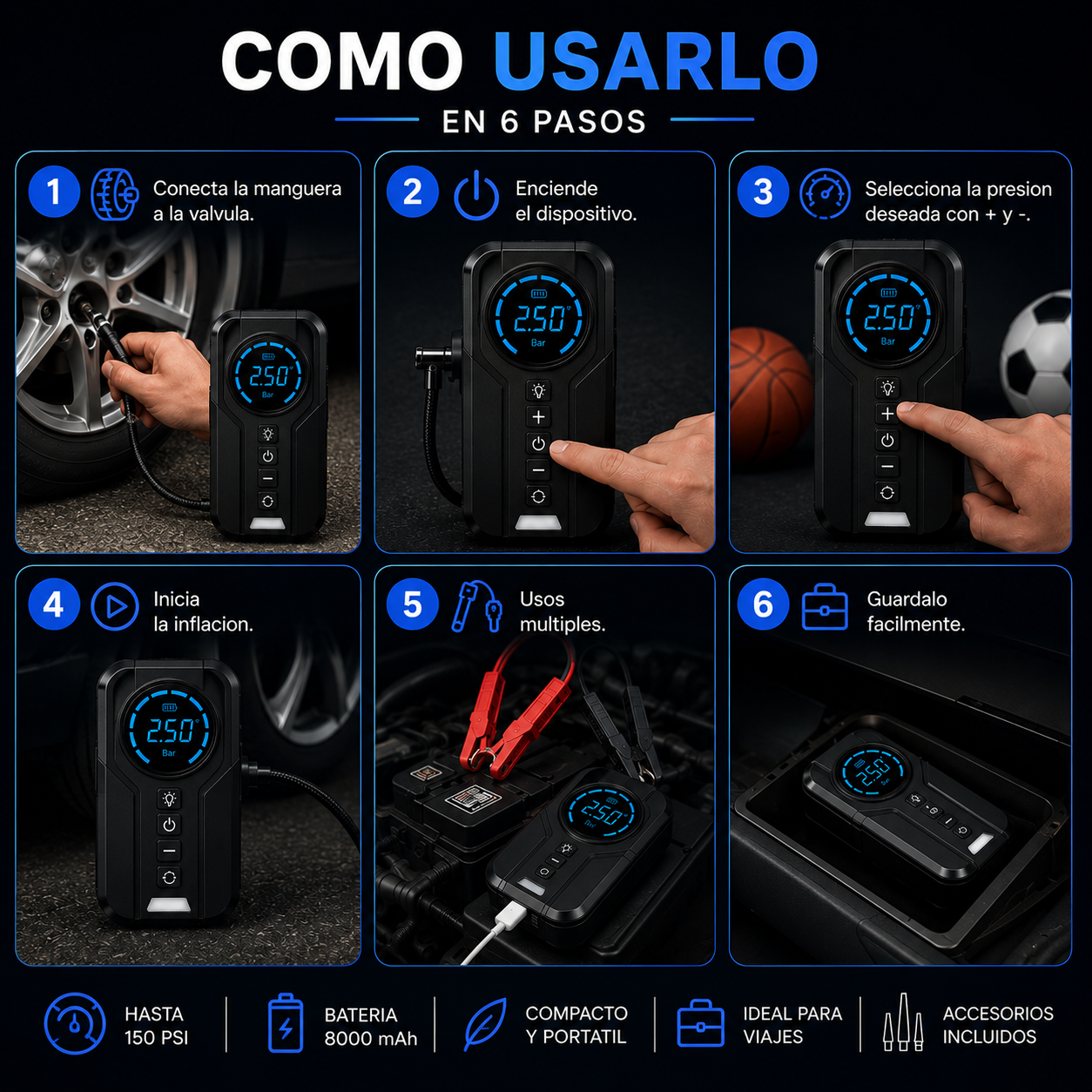 COMO USARLO

EN 6 PASOS

1 Conecta la manguera a la valvula.

2.50 Bar

2 Enciende el dispositivo.

2.50 Bar

3 Selecciona la presion deseada con + y -.

2.50 Bar

4 Inicia la inflacion.

2.50 Bar

5 Usos multiples.

2.50 Bar

6 Guardalo facilmente.

2.50 Bar

HASTA 150 PSI

BATERIA 8000 mAh

COMPACTO Y PORTATIL

IDEAL PARA VIAJES

ACCESORIOS INCLUIDOS